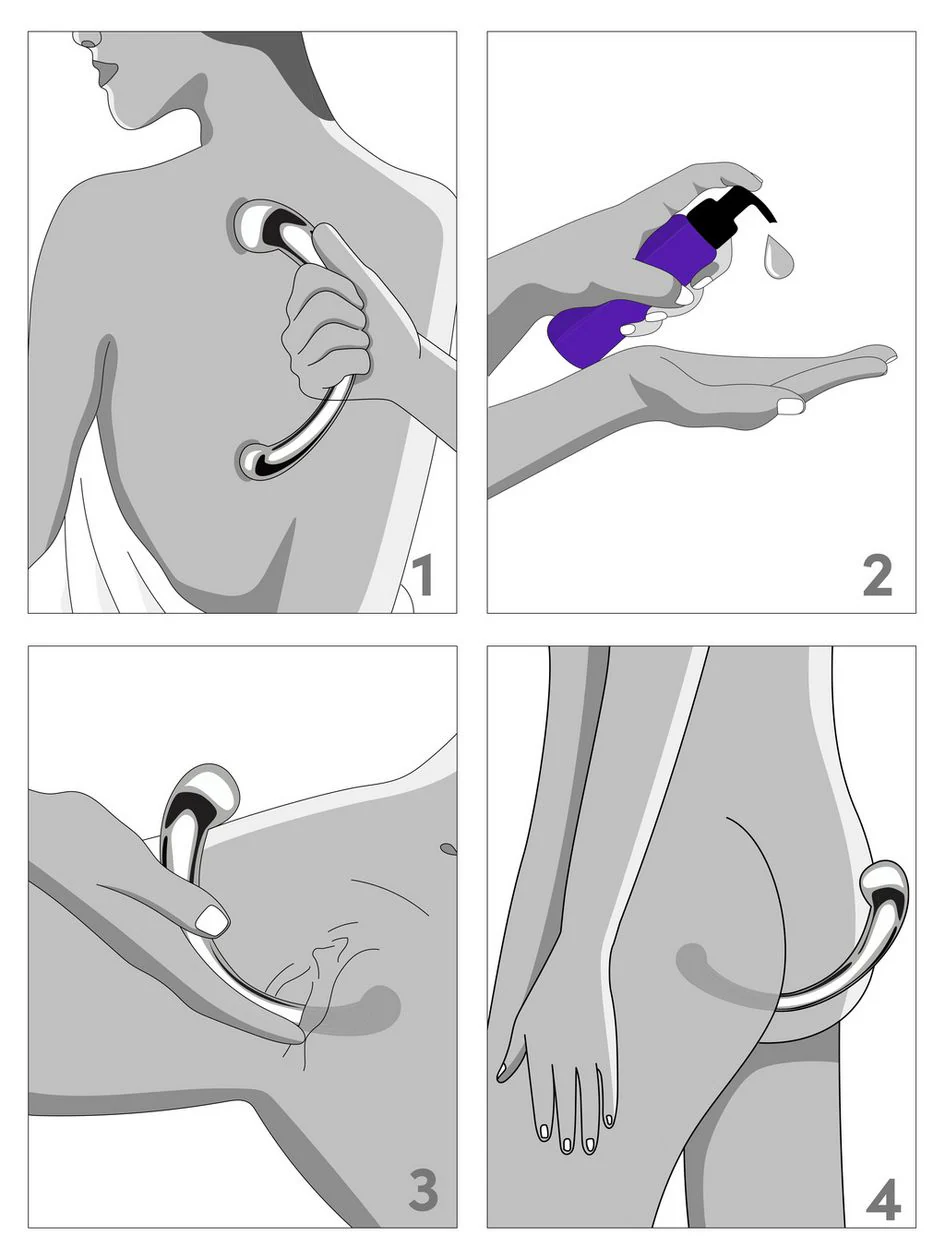 1

2

3

4